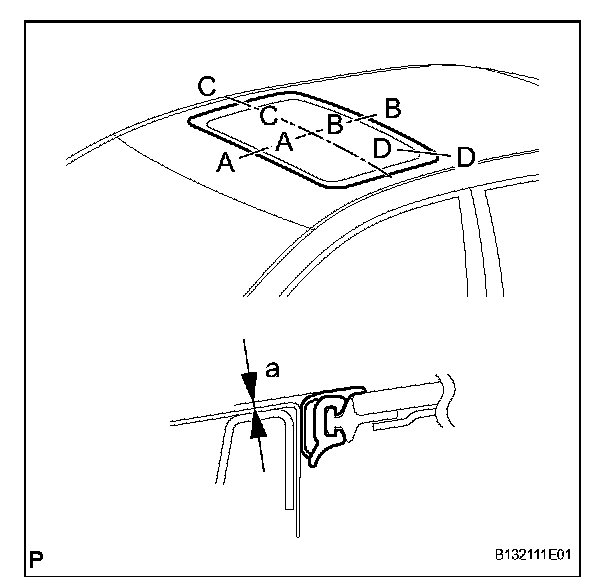 C
C
B
B
A
A
D
D
a
P
B132111E01