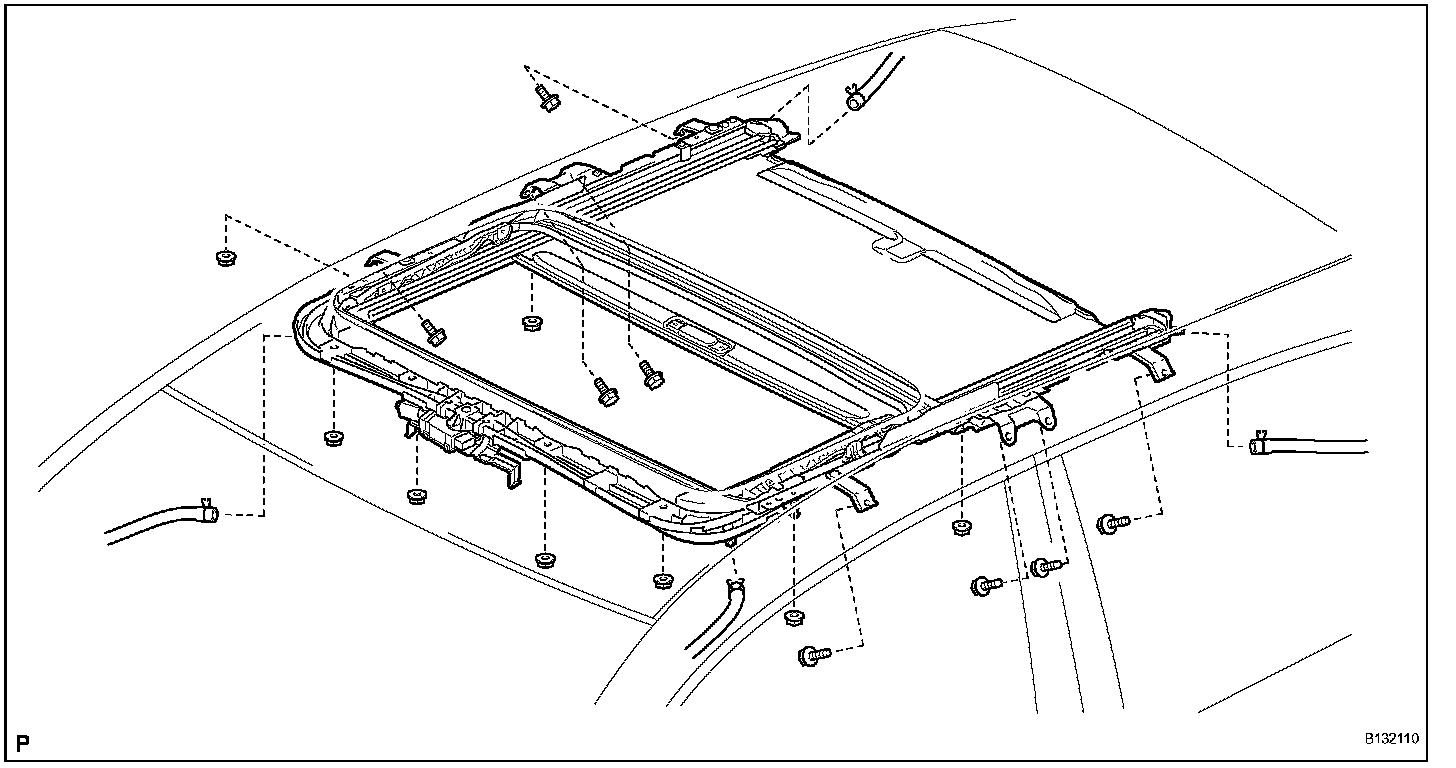 P

B132110