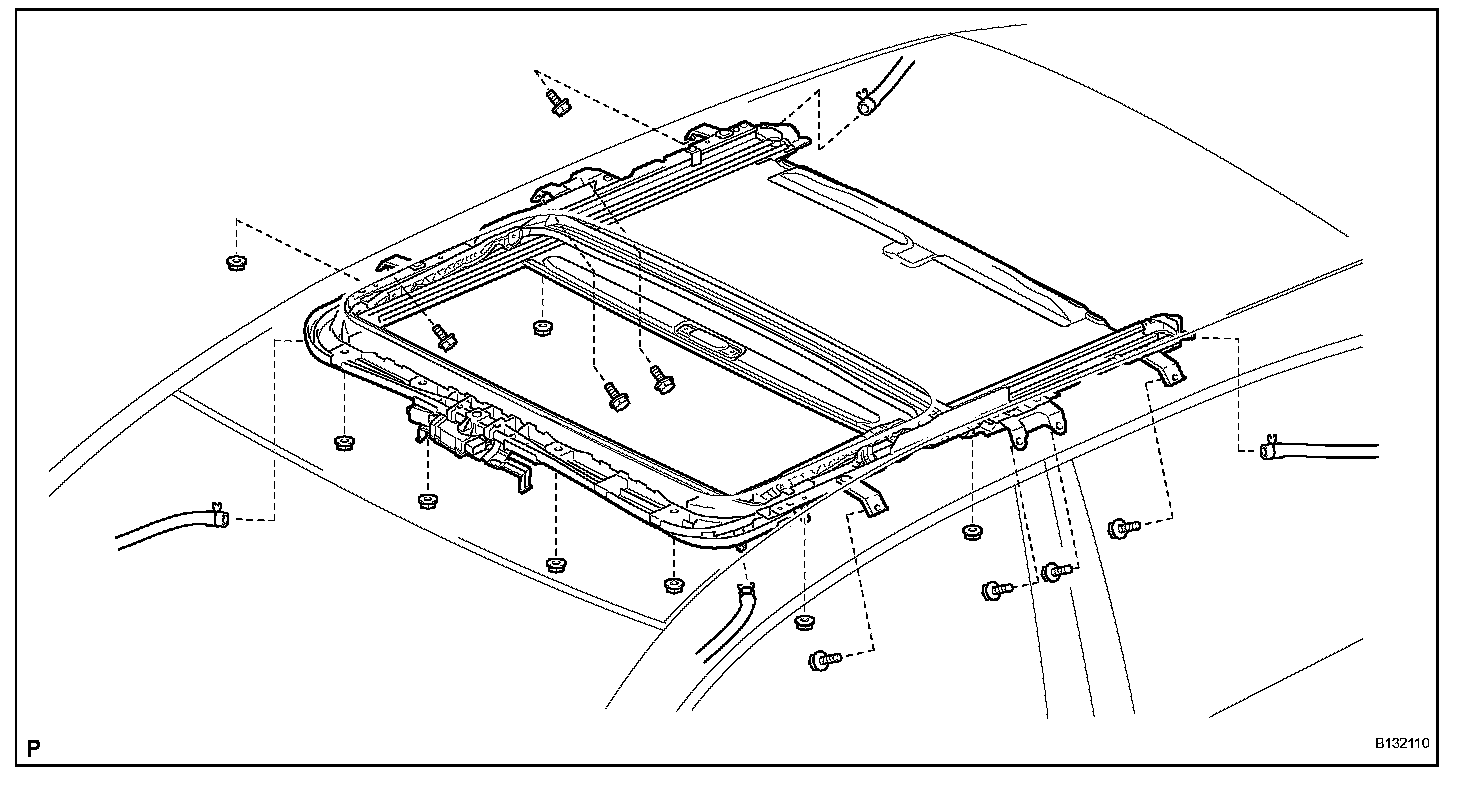 P

B132110