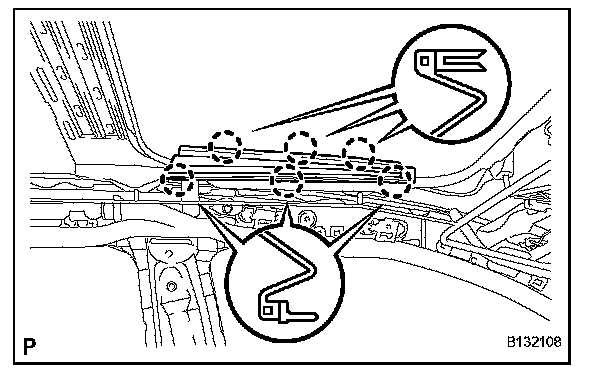 P

B132108