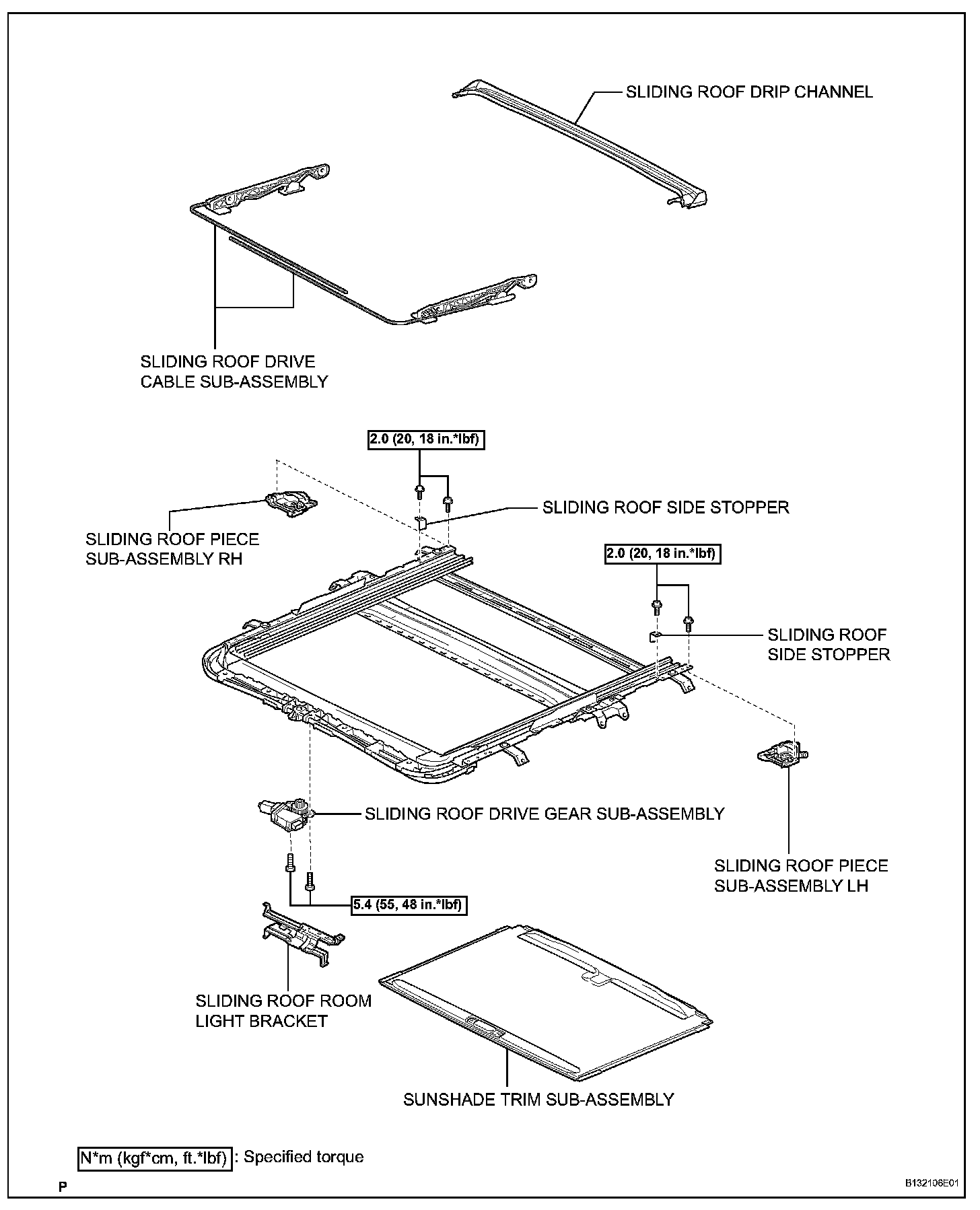 SLIDING ROOF DRIP CHANNEL

SLIDING ROOF DRIVE CABLE SUB-ASSEMBLY

2.0 (20, 18 in.*lbf)

SLIDING ROOF SIDE STOPPER

SLIDING ROOF PIECE SUB-ASSEMBLY RH

2.0 (20, 18 in.*lbf)

SLIDING ROOF SIDE STOPPER

SLIDING ROOF DRIVE GEAR SUB-ASSEMBLY

SLIDING ROOF PIECE SUB-ASSEMBLY LH

5.4 (55, 48 in.*lbf)

SLIDING ROOF ROOM LIGHT BRACKET

SUNSHADE TRIM SUB-ASSEMBLY

N*m (kgf*cm, ft.*lbf) : Specified torque

P

B132106E01