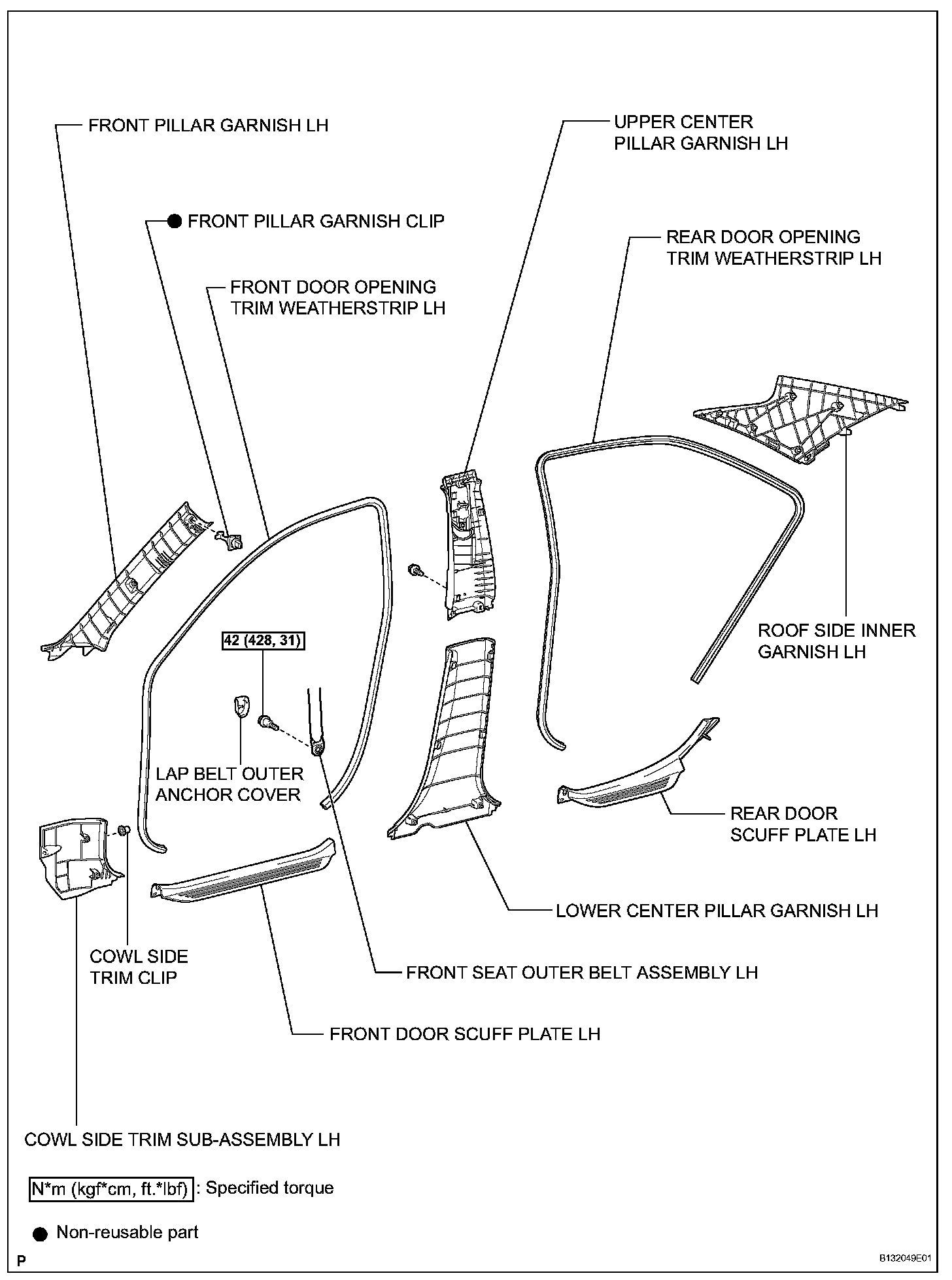 FRONT PILLAR GARNISH LH

UPPER CENTER PILLAR GARNISH LH

● FRONT PILLAR GARNISH CLIP

REAR DOOR OPENING TRIM WEATHERSTRIP LH

FRONT DOOR OPENING TRIM WEATHERSTRIP LH

ROOF SIDE INNER GARNISH LH

42 (428, 31)

LAP BELT OUTER ANCHOR COVER

REAR DOOR SCUFF PLATE LH

LOWER CENTER PILLAR GARNISH LH

COWL SIDE TRIM CLIP

FRONT SEAT OUTER BELT ASSEMBLY LH

FRONT DOOR SCUFF PLATE LH

COWL SIDE TRIM SUB-ASSEMBLY LH

N*m (kgf*cm, ft.*lbf) : Specified torque

● Non-reusable part

P

B132049E01