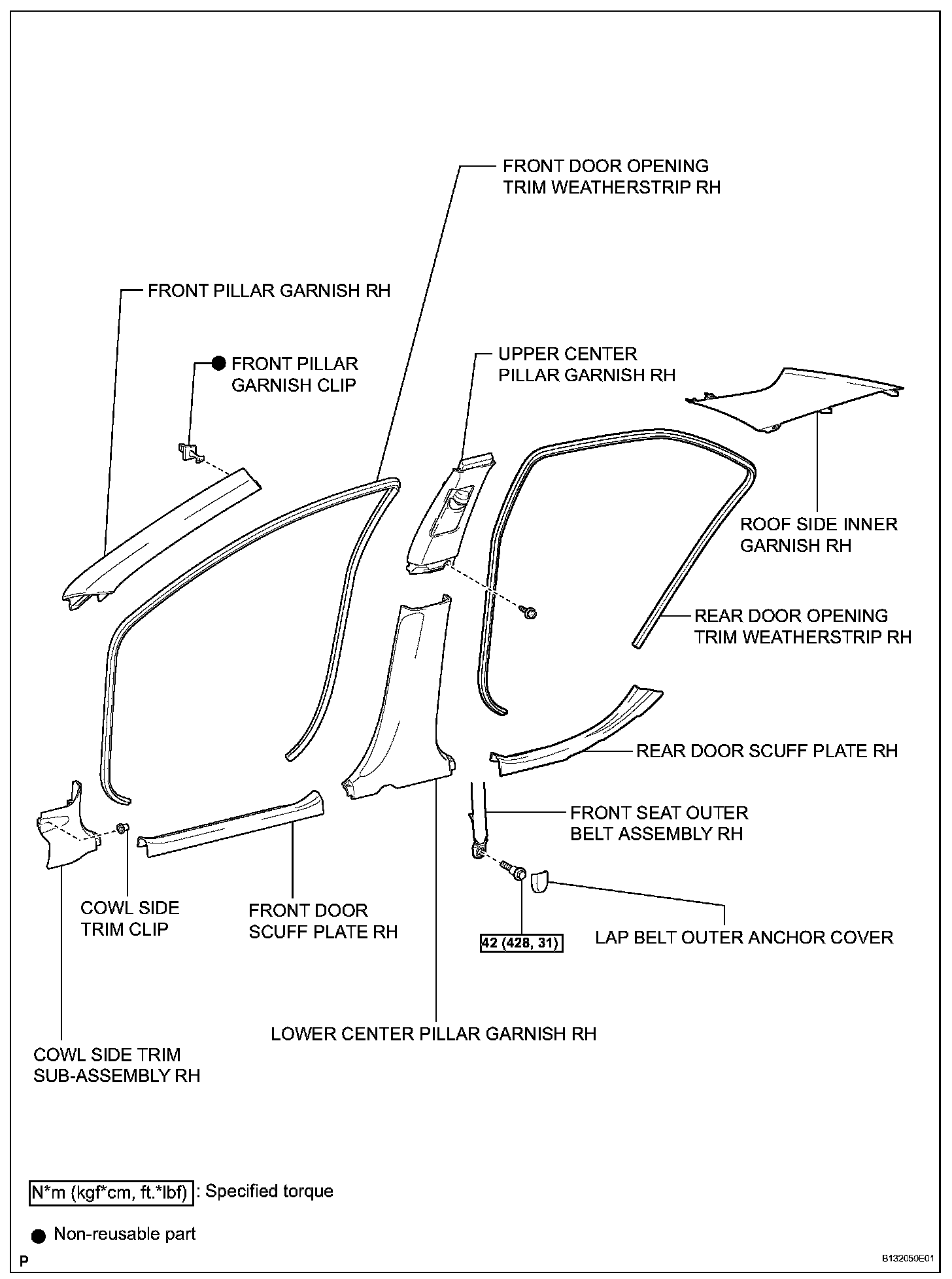 FRONT DOOR OPENING TRIM WEATHERSTRIP RH

FRONT PILLAR GARNISH RH

● FRONT PILLAR GARNISH CLIP

UPPER CENTER PILLAR GARNISH RH

ROOF SIDE INNER GARNISH RH

REAR DOOR OPENING TRIM WEATHERSTRIP RH

REAR DOOR SCUFF PLATE RH

FRONT SEAT OUTER BELT ASSEMBLY RH

COWL SIDE TRIM CLIP

FRONT DOOR SCUFF PLATE RH

42 (428, 31)

LAP BELT OUTER ANCHOR COVER

LOWER CENTER PILLAR GARNISH RH

COWL SIDE TRIM SUB-ASSEMBLY RH

N*m (kgf*cm, ft.*lbf) : Specified torque

● Non-reusable part

P

B132050E01