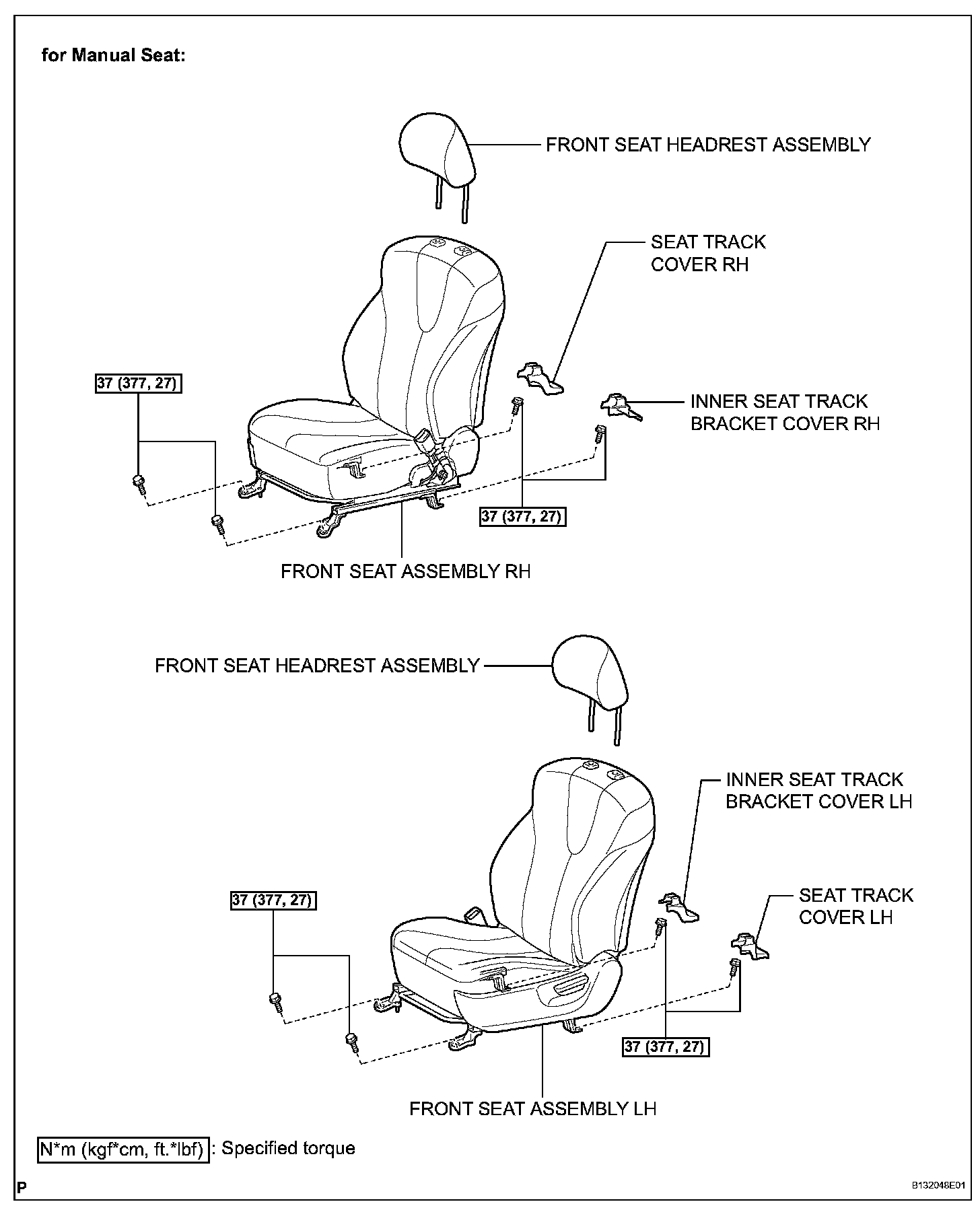 for Manual Seat:

FRONT SEAT HEADREST ASSEMBLY

SEAT TRACK COVER RH

37 (377, 27)

INNER SEAT TRACK BRACKET COVER RH

37 (377, 27)

FRONT SEAT ASSEMBLY RH

FRONT SEAT HEADREST ASSEMBLY

INNER SEAT TRACK BRACKET COVER LH

37 (377, 27)

SEAT TRACK COVER LH

37 (377, 27)

FRONT SEAT ASSEMBLY LH

N*m (kgf*cm, ft.*lbf) : Specified torque

P

B132048E01