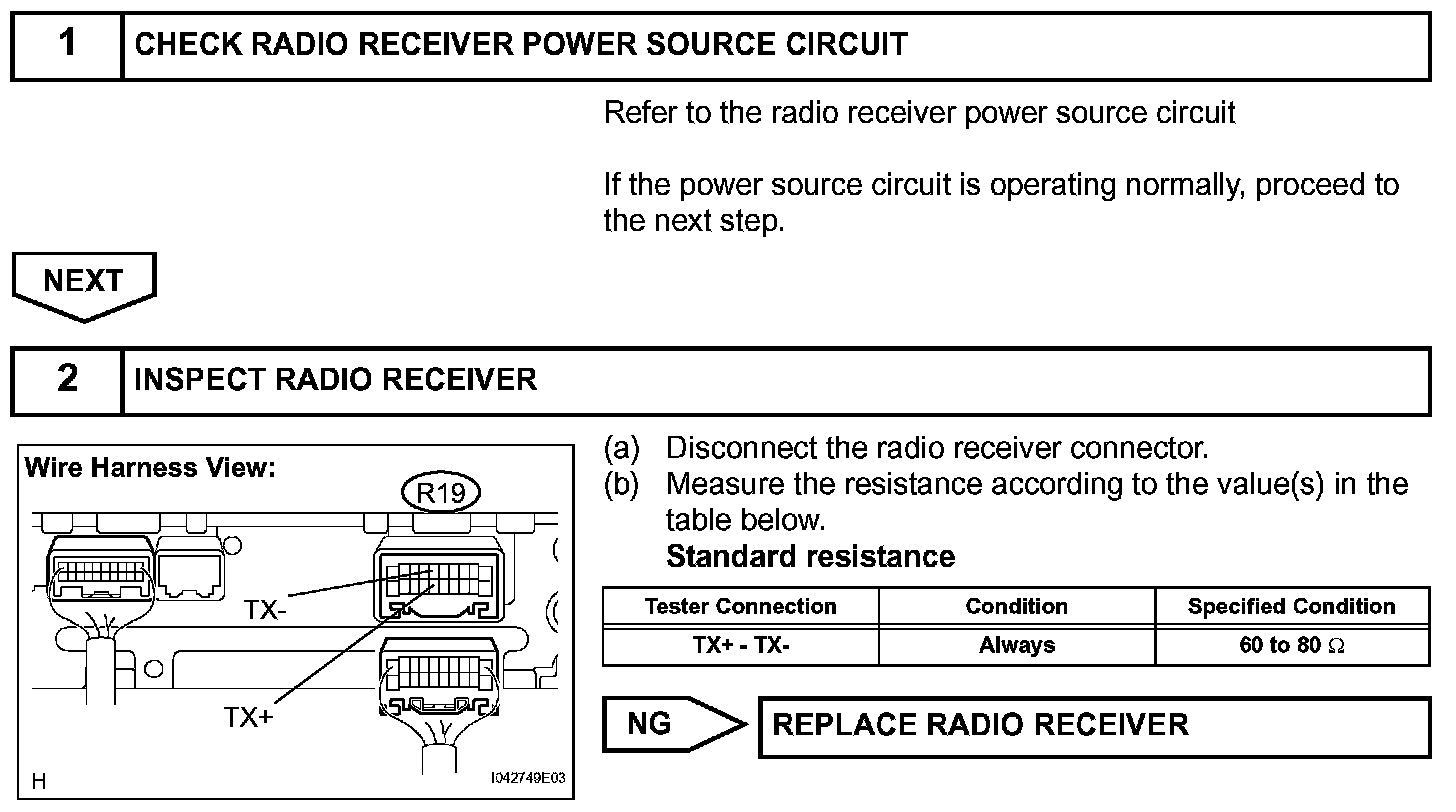 1 CHECK RADIO RECEIVER POWER SOURCE CIRCUIT

Refer to the radio receiver power source circuit

If the power source circuit is operating normally, proceed to the next step.

NEXT

2 INSPECT RADIO RECEIVER

Wire Harness View:

R19

TX-

TX+

H

I042749E03

(a) Disconnect the radio receiver connector.
(b) Measure the resistance according to the value(s) in the table below.
Standard resistance

| Tester Connection | Condition | Specified Condition |
|---|---|---|
| TX+ - TX- | Always | 60 to 80 $\Omega$ |

NG

REPLACE RADIO RECEIVER