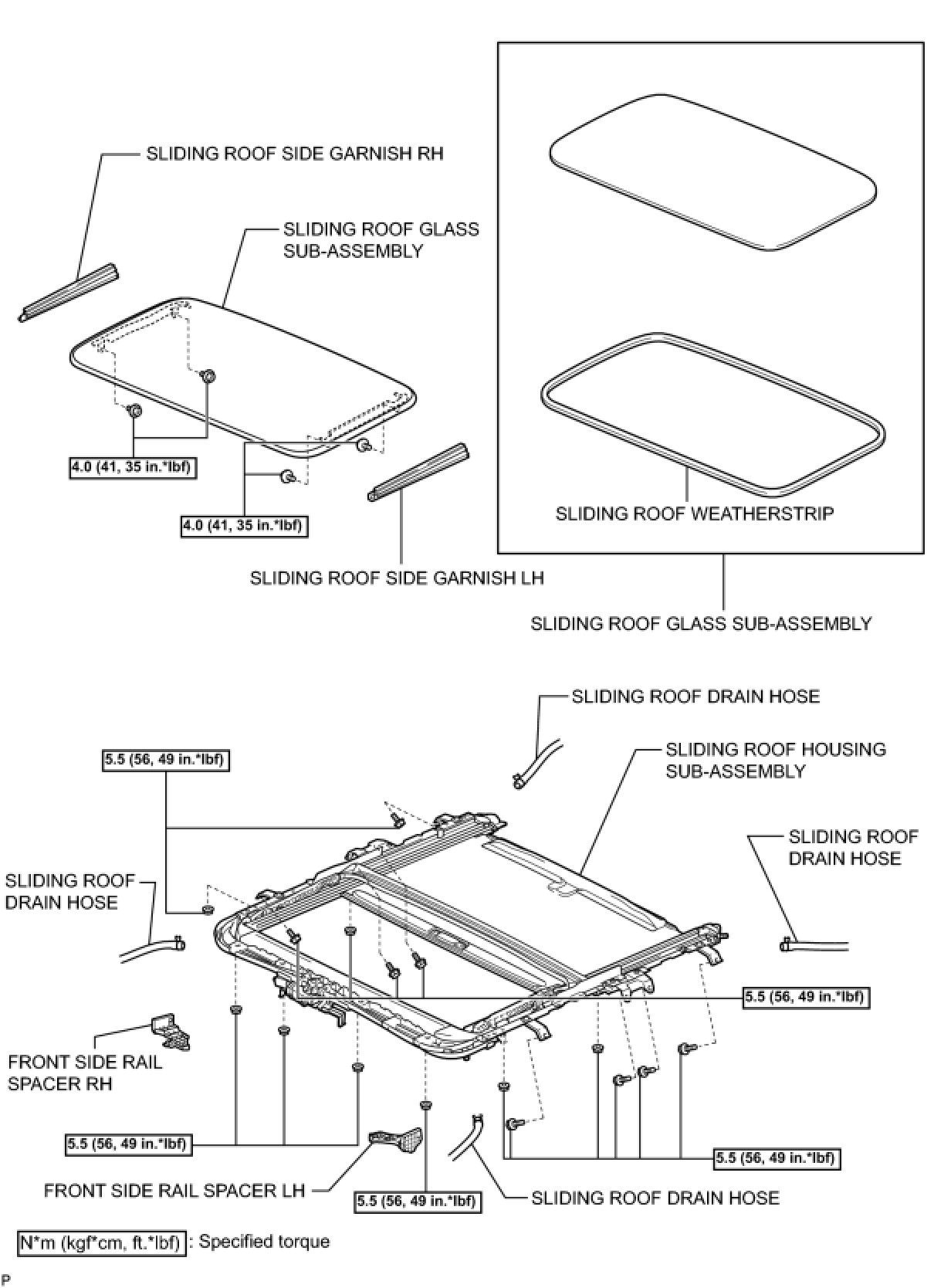 SLIDING ROOF SIDE GARNISH RH

SLIDING ROOF GLASS SUB-ASSEMBLY

4.0 (41, 35 in.*lbf)

4.0 (41, 35 in.*lbf)

SLIDING ROOF SIDE GARNISH LH

SLIDING ROOF WEATHERSTRIP

SLIDING ROOF GLASS SUB-ASSEMBLY

SLIDING ROOF DRAIN HOSE

5.5 (56, 49 in.*lbf)

SLIDING ROOF HOUSING SUB-ASSEMBLY

SLIDING ROOF DRAIN HOSE

SLIDING ROOF DRAIN HOSE

5.5 (56, 49 in.*lbf)

FRONT SIDE RAIL SPACER RH

5.5 (56, 49 in.*lbf)

5.5 (56, 49 in.*lbf)

FRONT SIDE RAIL SPACER LH

5.5 (56, 49 in.*lbf)

SLIDING ROOF DRAIN HOSE

N*m (kgf*cm, ft.*lbf) : Specified torque

P