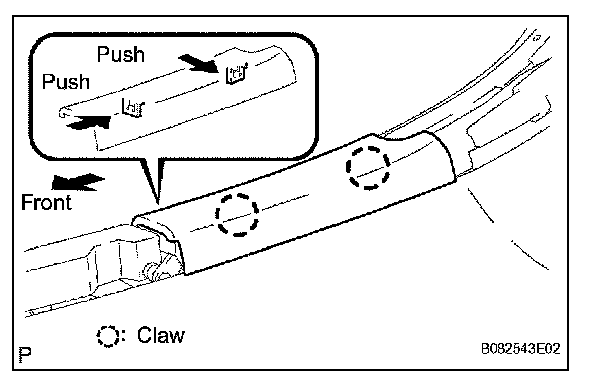 Push

Push

Front

: Claw

P

B082543E02