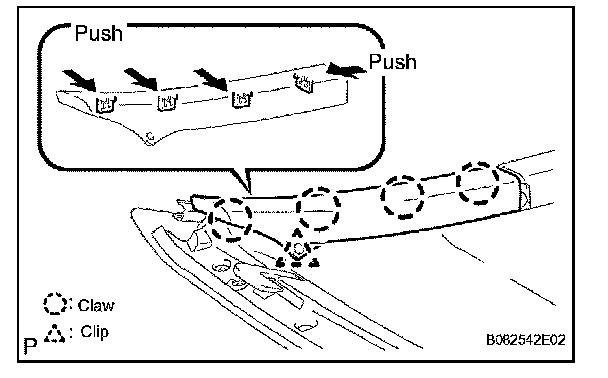 Push

Push

: Claw

: Clip

P

B082542E02