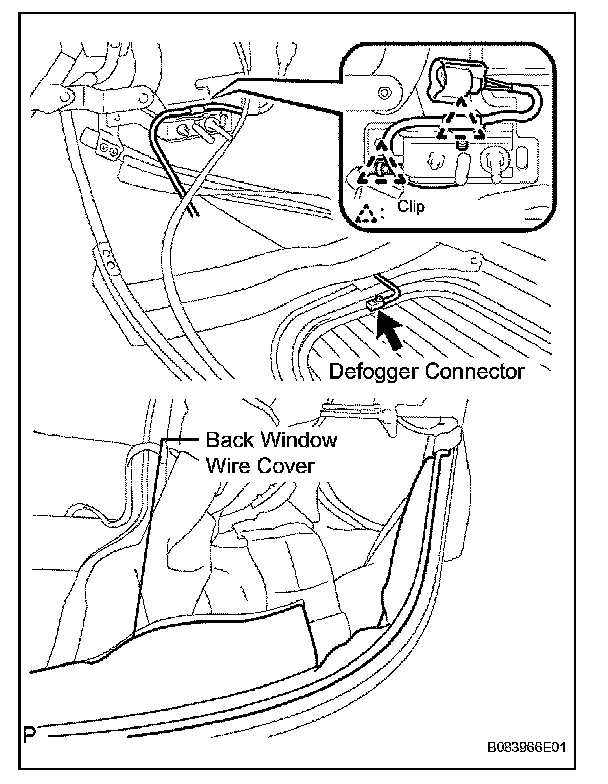 : Clip

Defogger Connector

Back Window Wire Cover

P

B083966E01