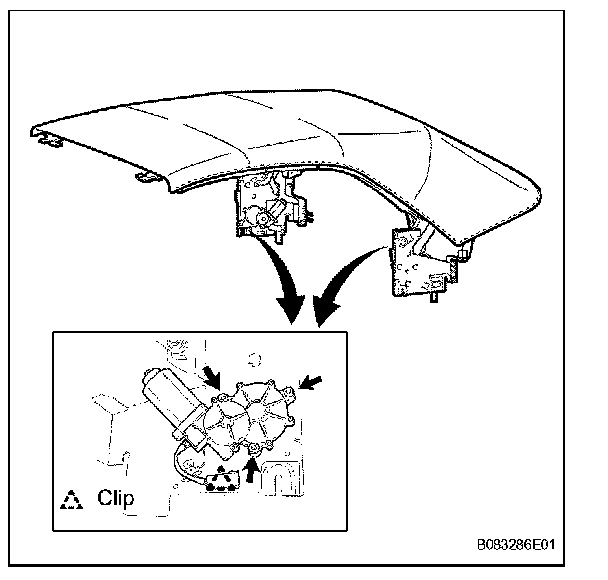 Clip

B083286E01