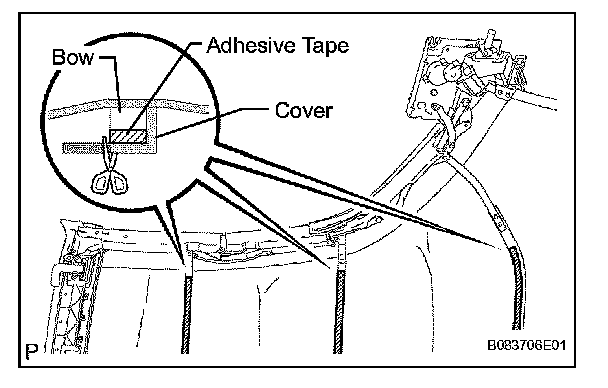 Bow
Adhesive Tape
Cover
P
B083706E01