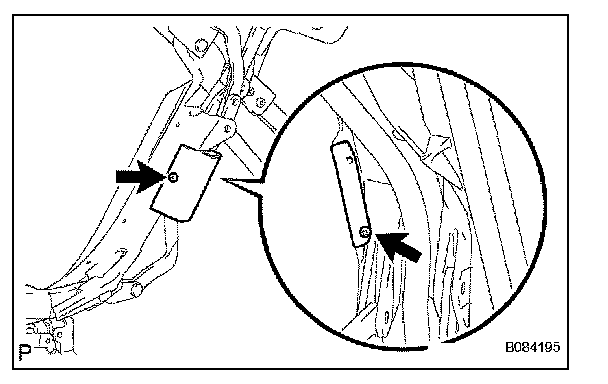 P

B084195