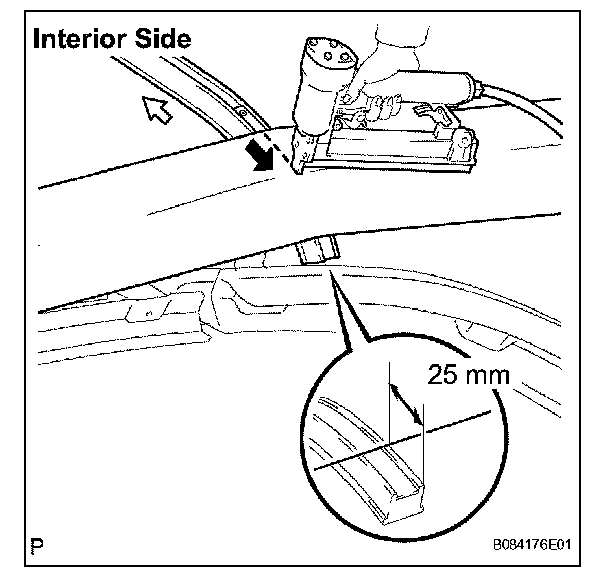 Interior Side

25 mm

P

B084176E01