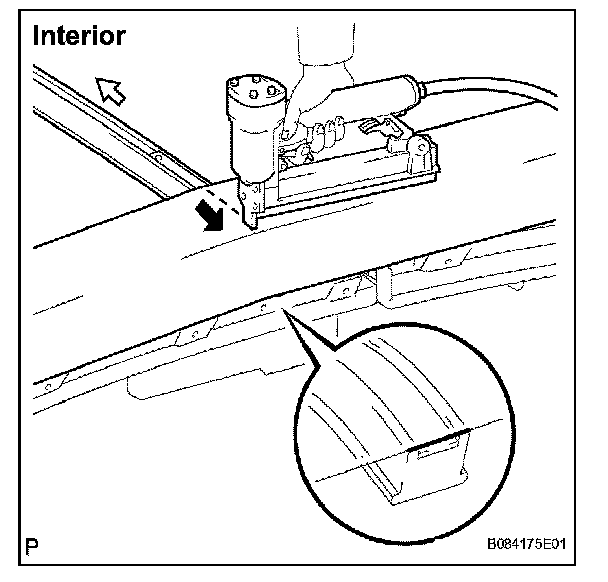 Interior

P

B084175E01