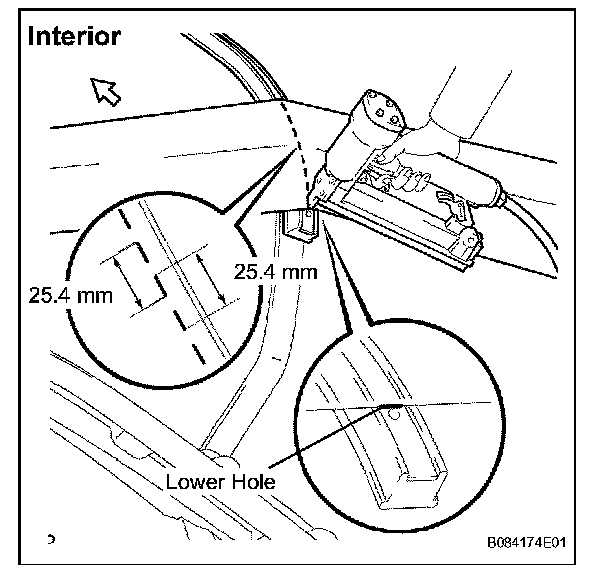 Interior

25.4 mm

25.4 mm

Lower Hole

B084174E01