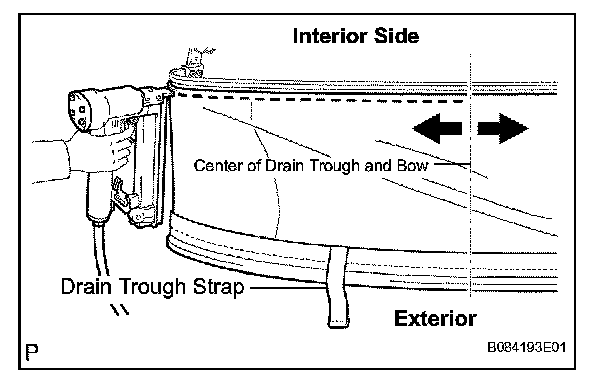 Interior Side

Center of Drain Trough and Bow

Drain Trough Strap

Exterior

P

B084193E01