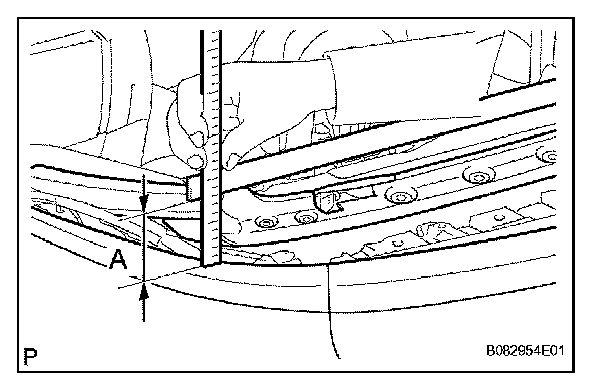 A

P

B082954E01