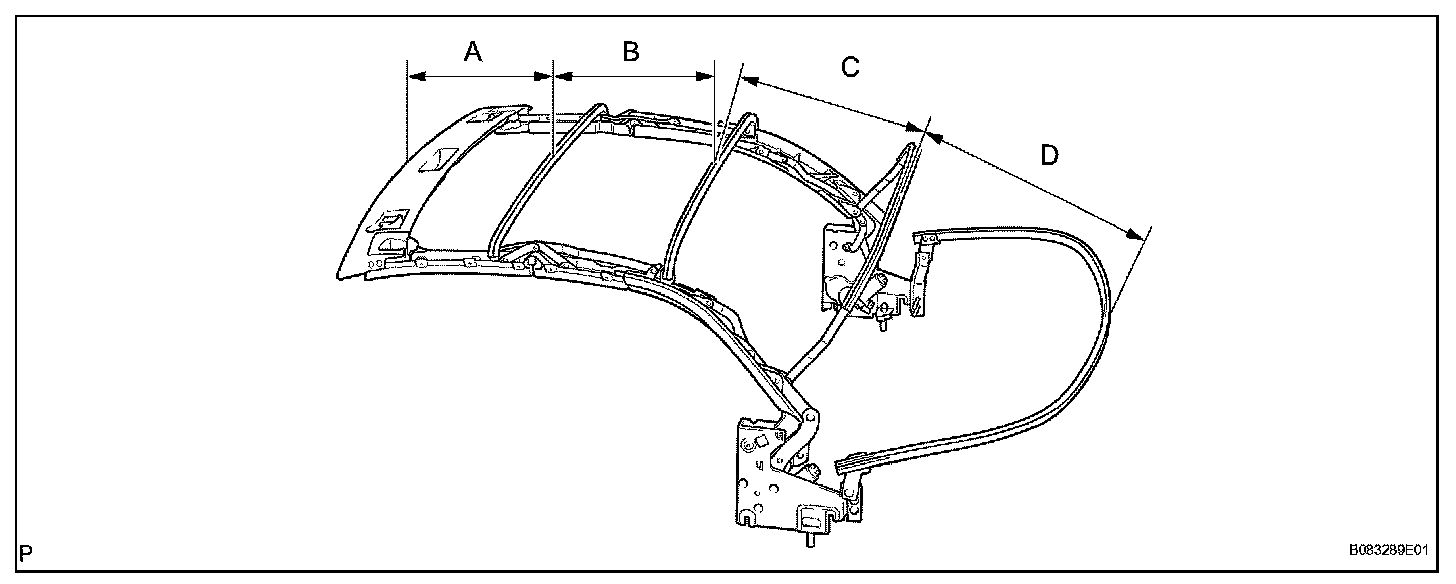 A
B
C
D
P
B083289E01