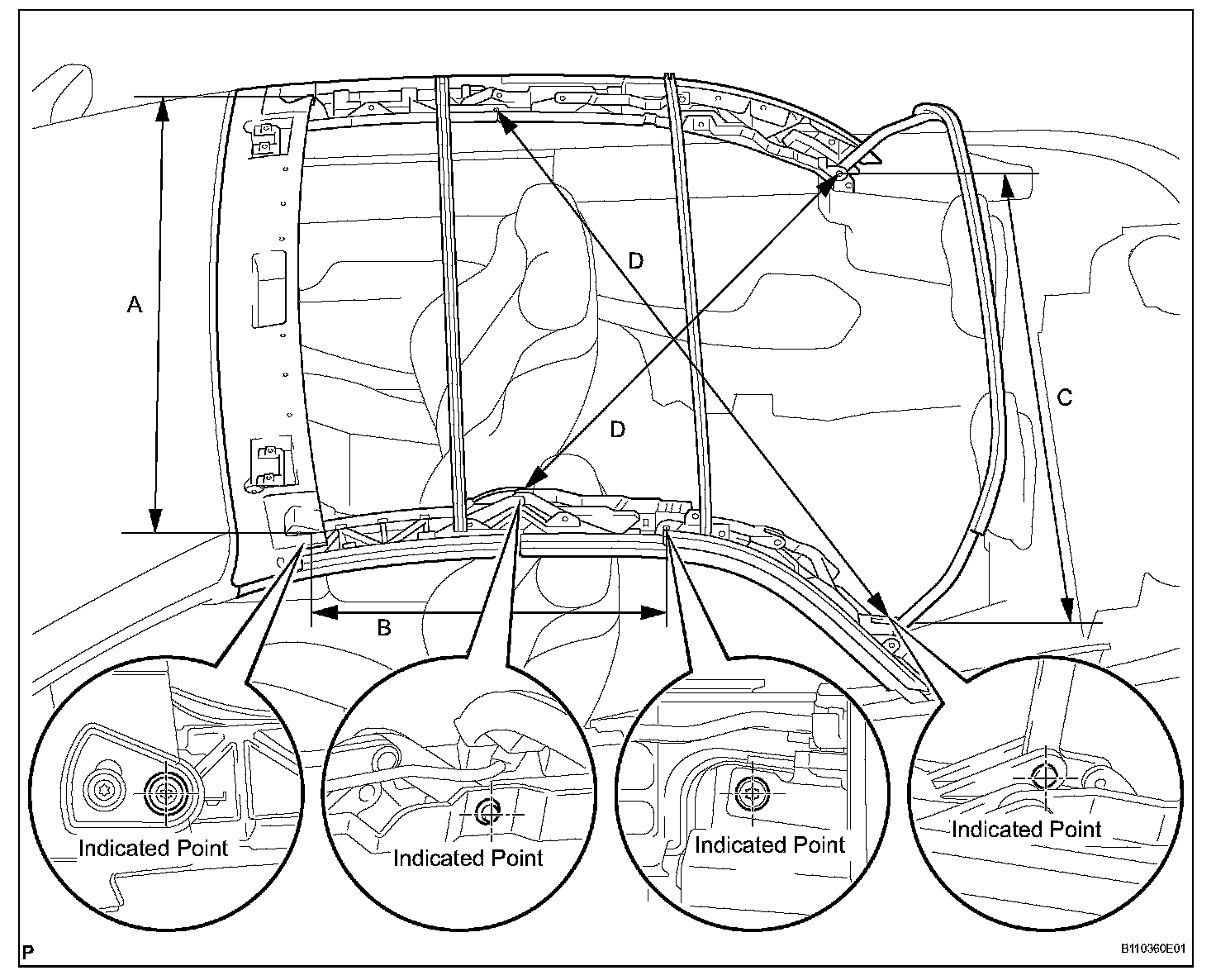 A

D

D

C

B

Indicated Point

Indicated Point

Indicated Point

Indicated Point

P

B110360E01