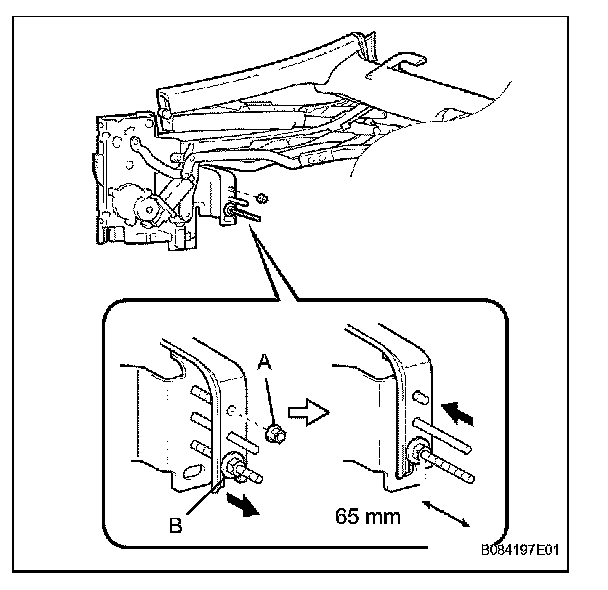 A

B

65 mm

B084197E01