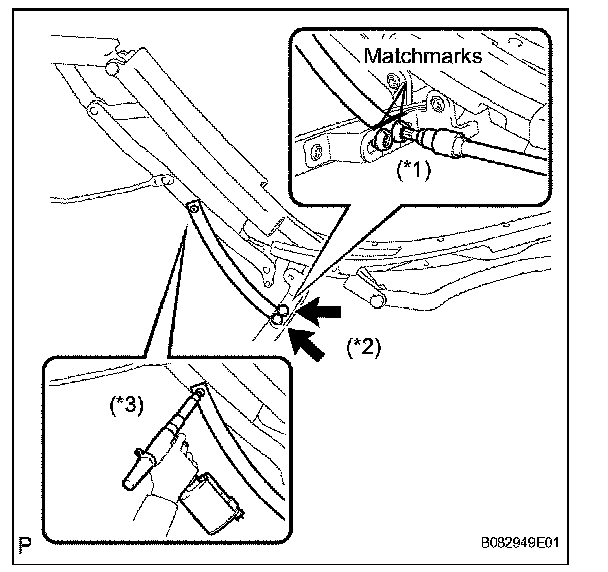 Matchmarks

(*1)

(*2)

(*3)

P

B082949E01