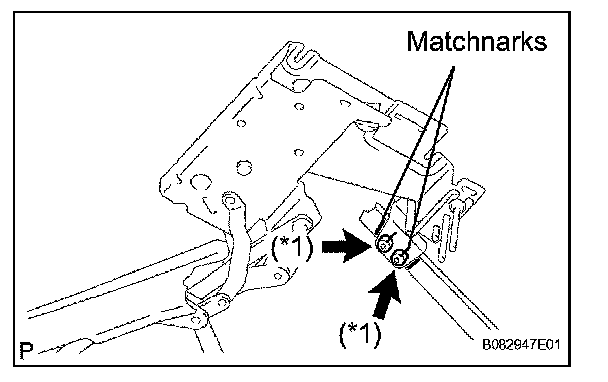 Matchnarks

(*1)

(*1)

P

B082947E01