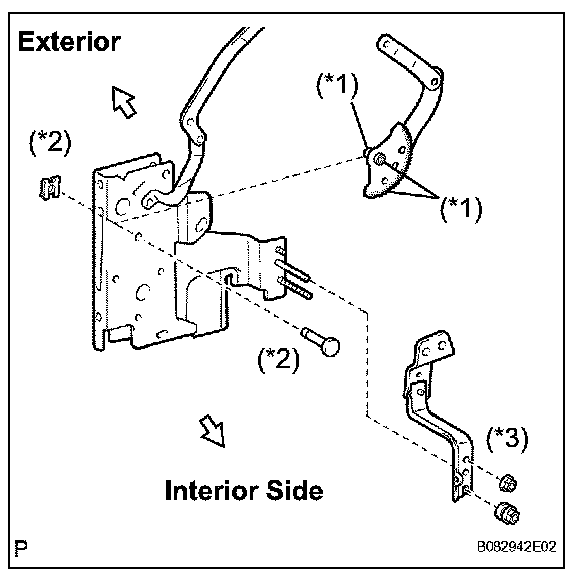 Exterior

(*1)

(*2)

(*1)

(*2)

(*3)

Interior Side

P

B082942E02