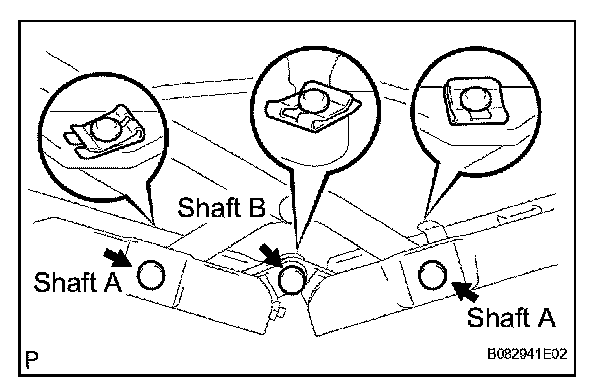 Shaft B

Shaft A

Shaft A

P

B082941E02