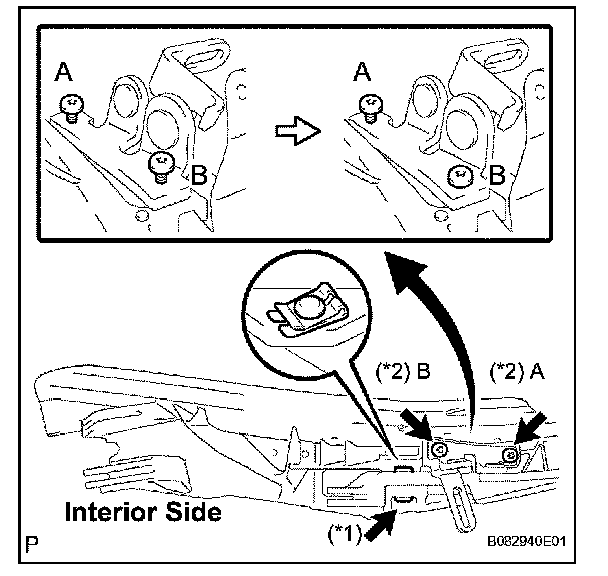 A

B

A

B

(*2) B

(*2) A

Interior Side

(*1)

P

B082940E01