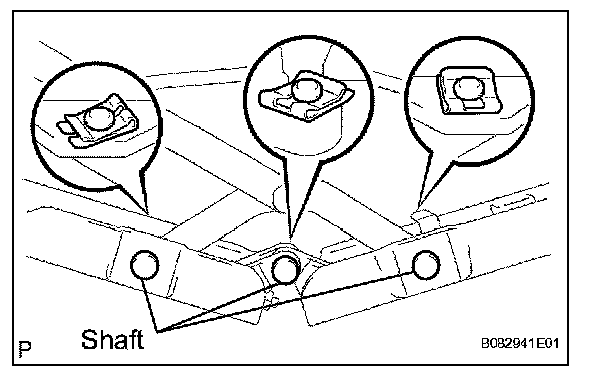 P

Shaft

B082941E01