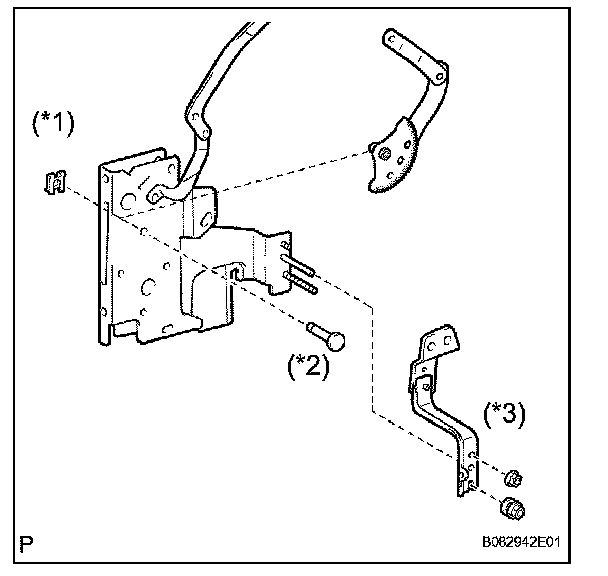 (*1)

(*2)

(*3)

P

B082942E01