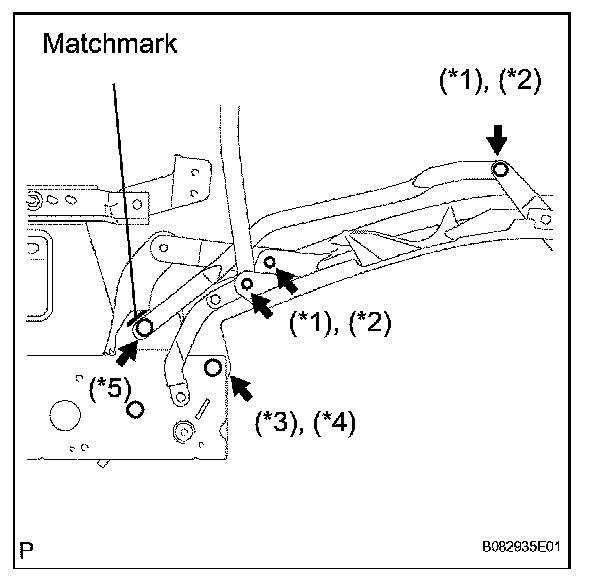 Matchmark

(*1), (*2)

(*1), (*2)

(*5)

(*3), (*4)

P

B082935E01