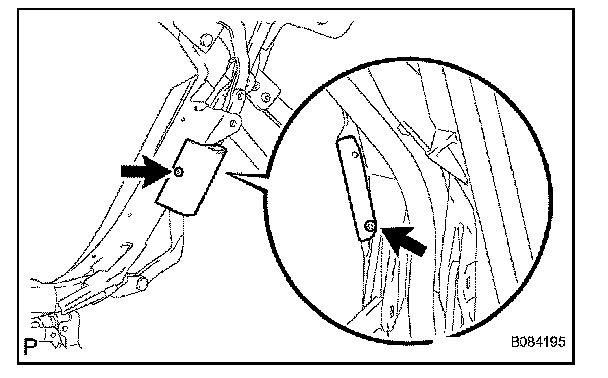 P
B084195