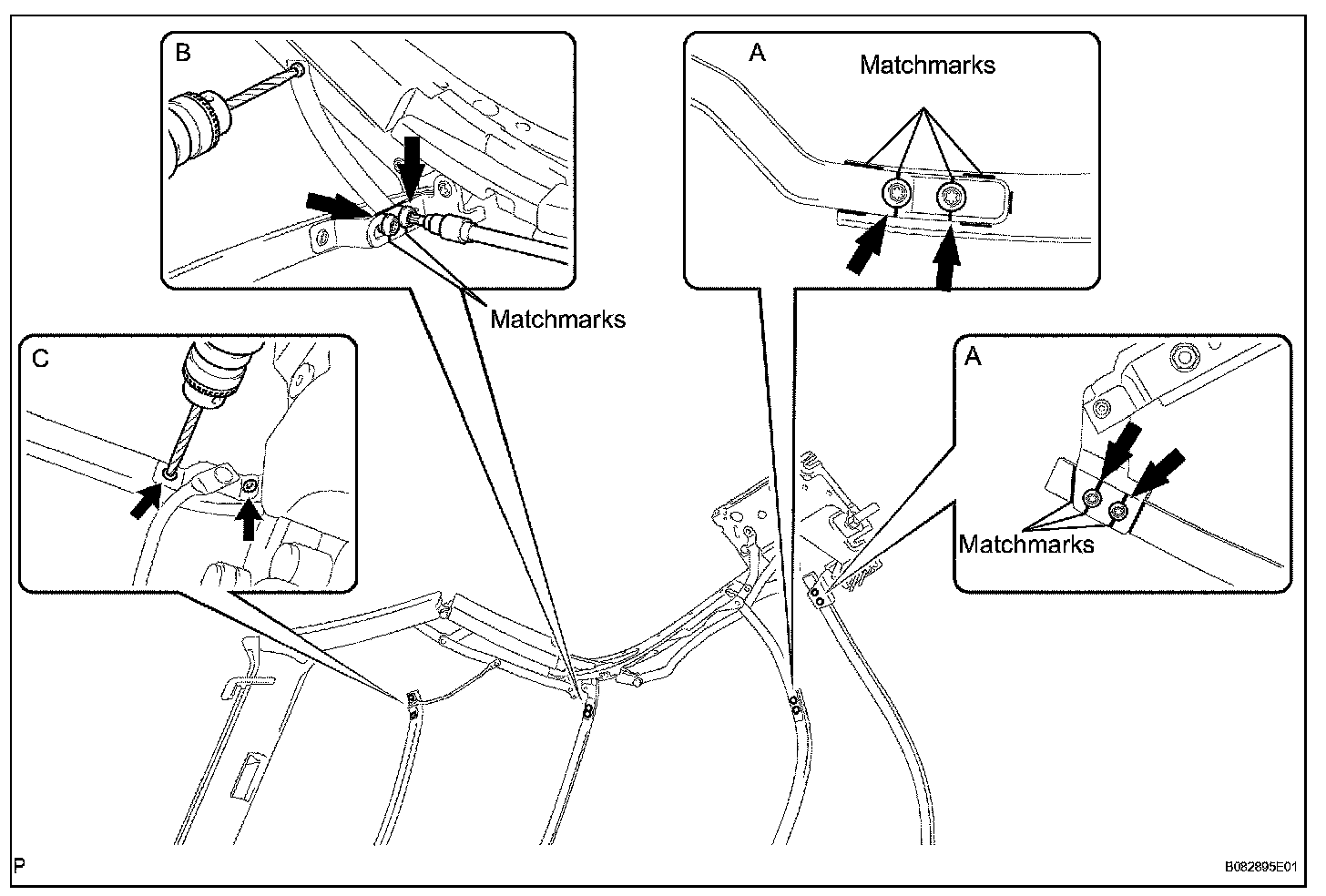 B

Matchmarks

A

Matchmarks

C

A

Matchmarks

P

B082895E01