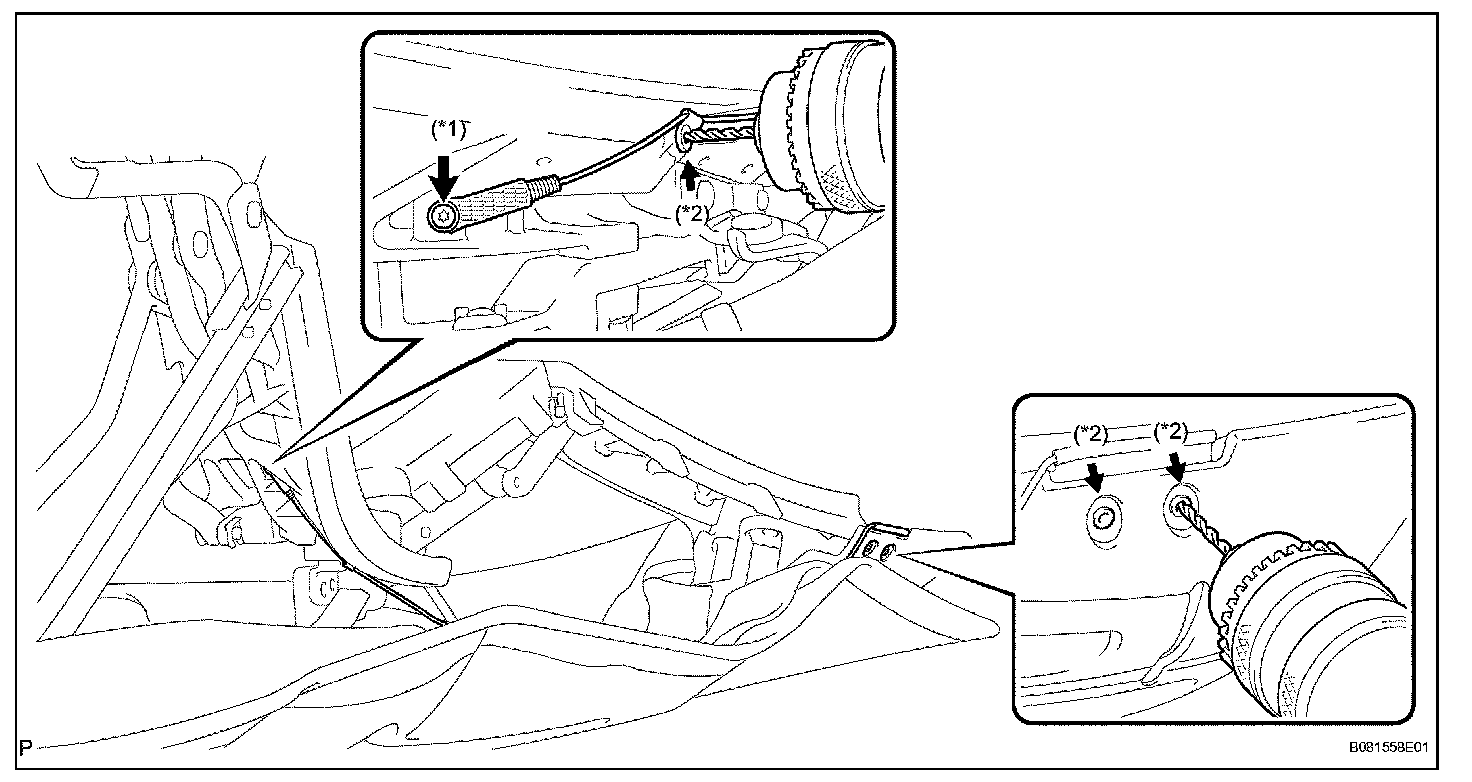 (*1)
(*2)
(*2)
(*2)
P
B081558E01