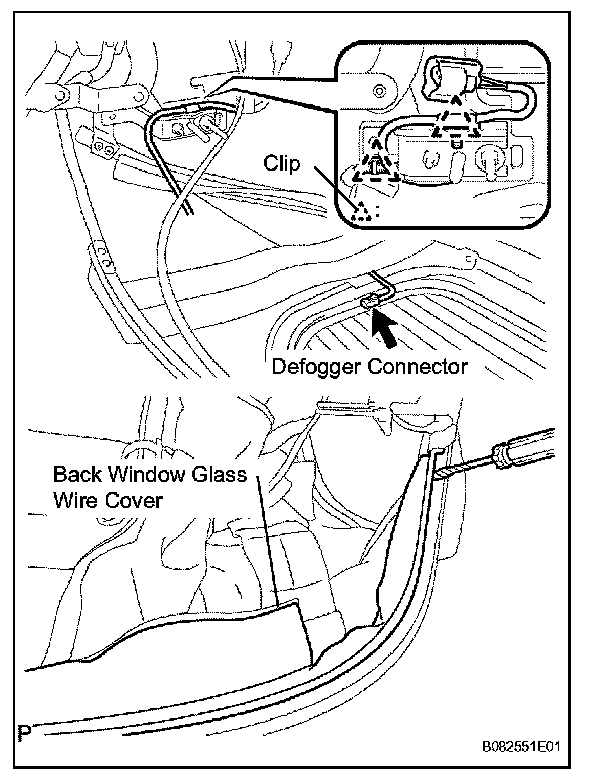 Clip

Defogger Connector

Back Window Glass Wire Cover

P

B082551E01