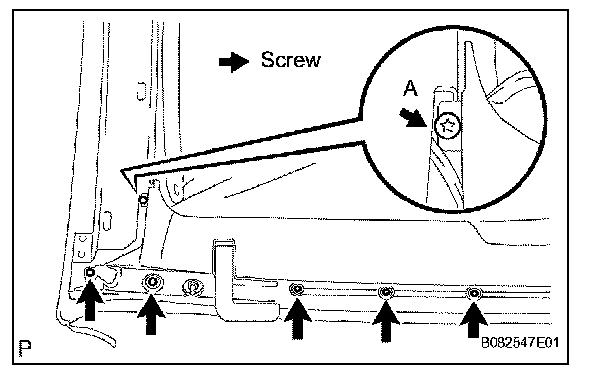 Screw

A

P

B082547E01