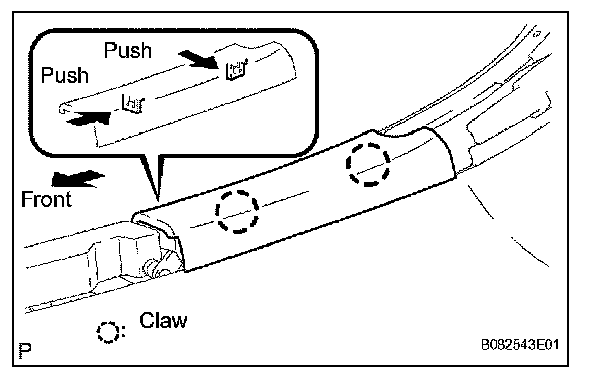 Push
Push
Front
: Claw
P
B082543E01