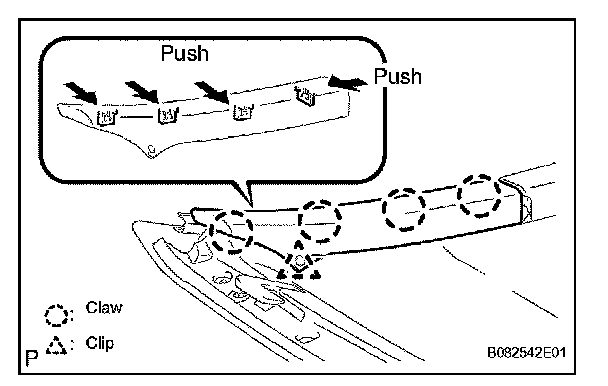 Push

Push

: Claw

: Clip

P

B082542E01