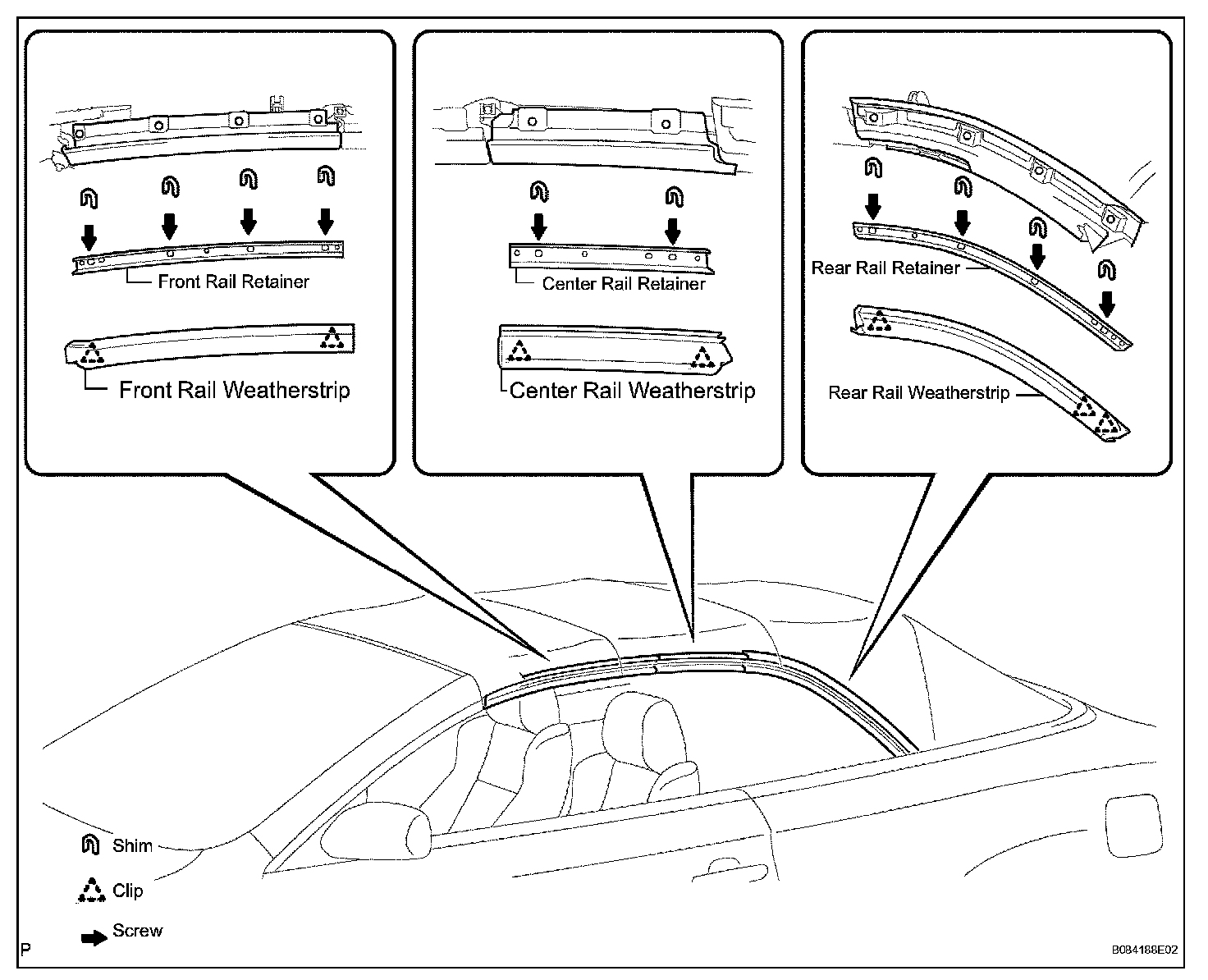 Front Rail Retainer

Front Rail Weatherstrip

Center Rail Retainer

Center Rail Weatherstrip

Rear Rail Retainer

Rear Rail Weatherstrip

Shim

Clip

Screw

P

B084188E02