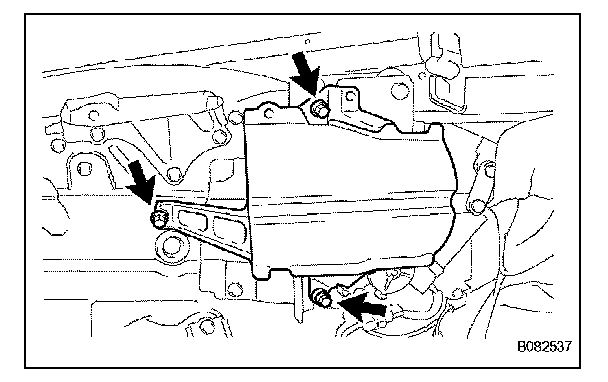 B082537