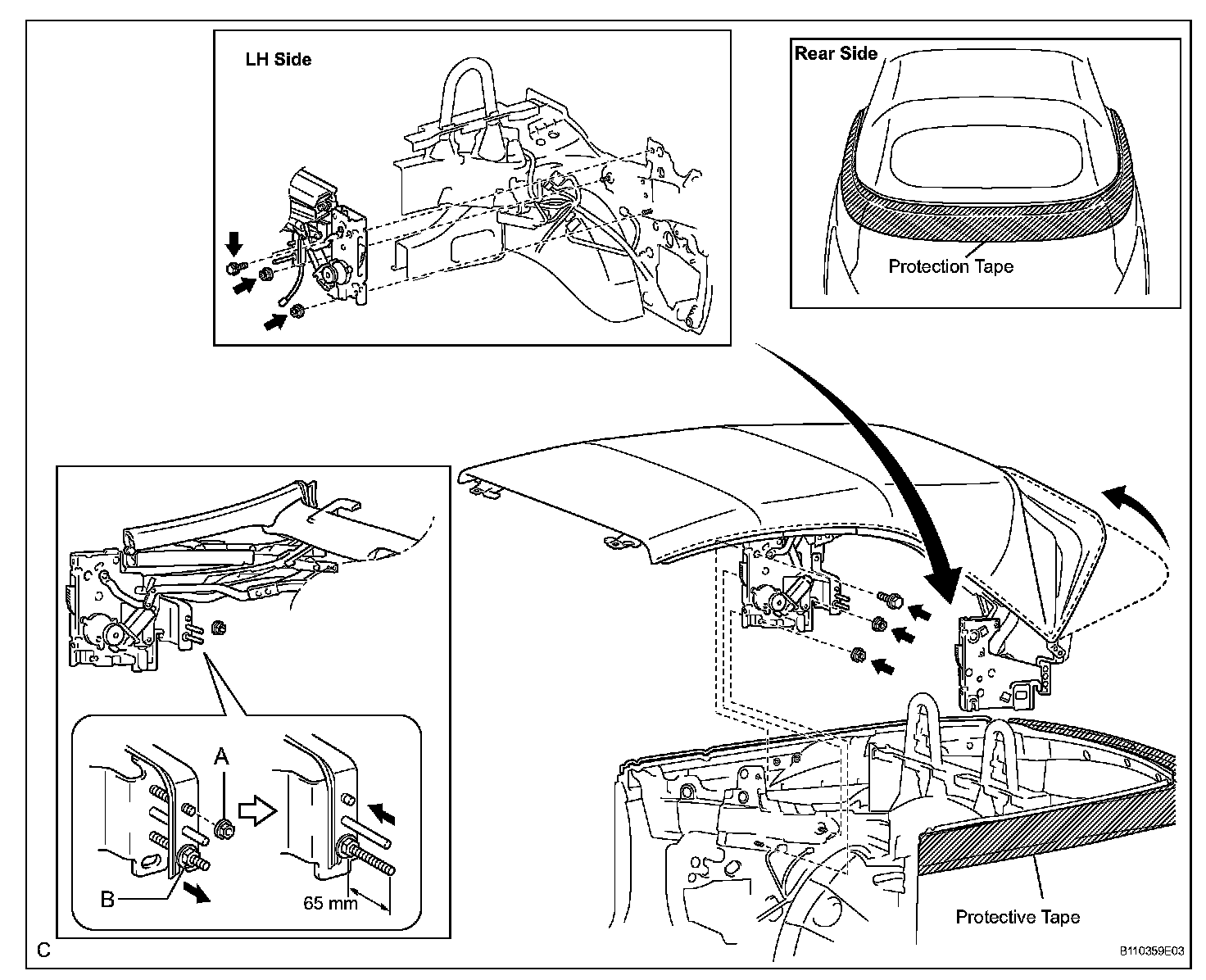 LH Side

Rear Side

Protection Tape

A

B

65 mm

Protective Tape

C

B110359E03