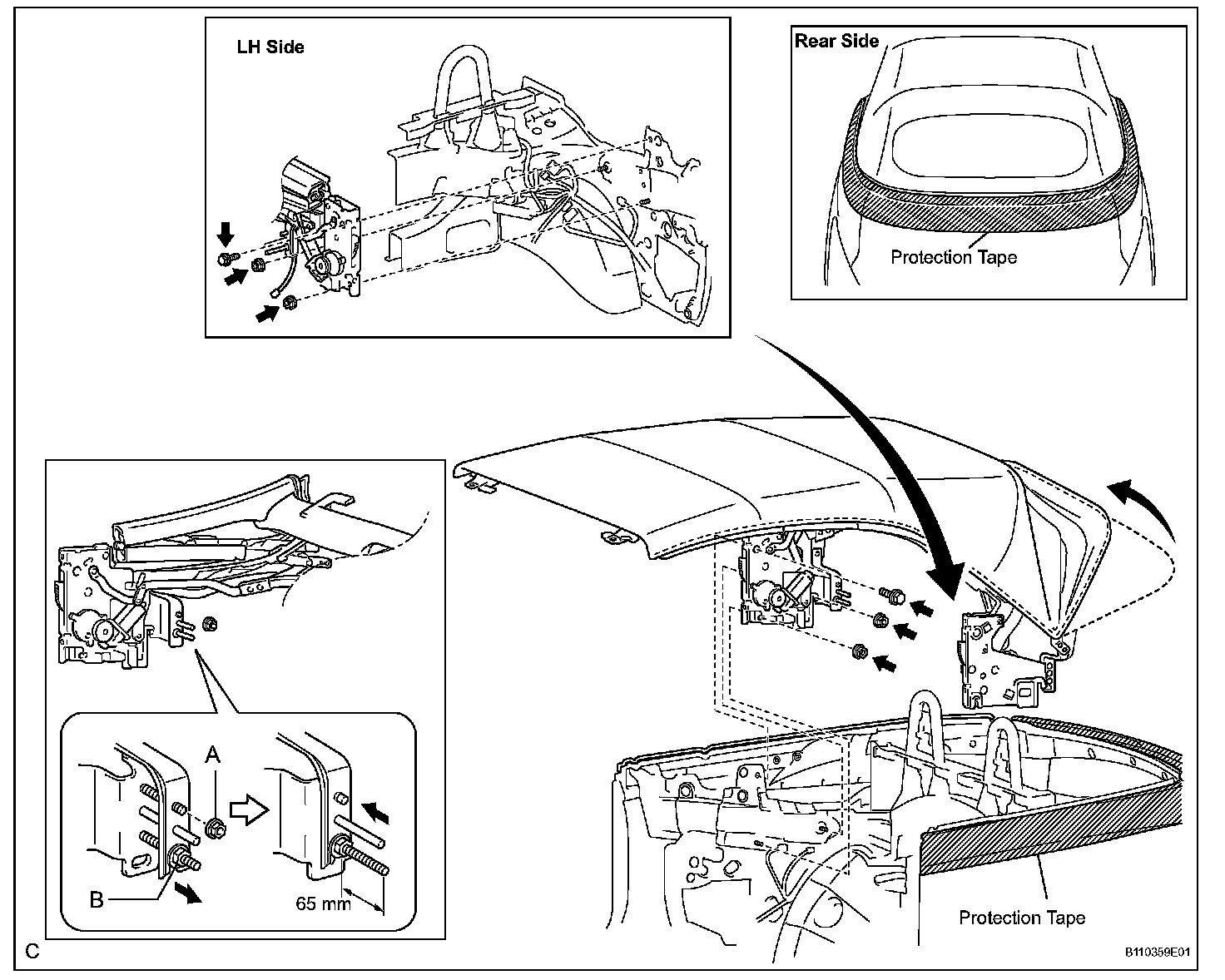 LH Side

Rear Side

Protection Tape

A

B

65 mm

Protection Tape

C

B110359E01