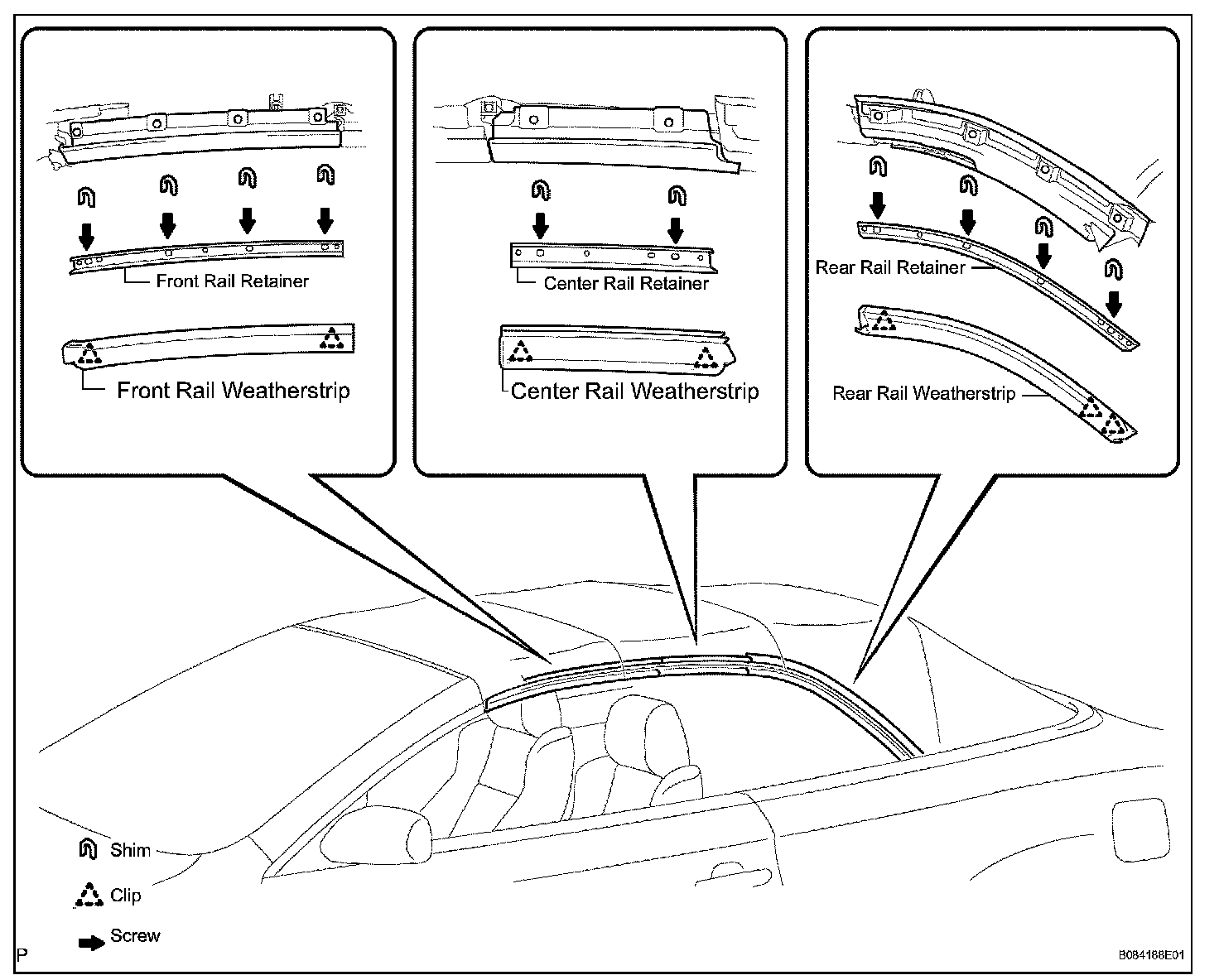 Front Rail Retainer

Front Rail Weatherstrip

Center Rail Retainer

Center Rail Weatherstrip

Rear Rail Retainer

Rear Rail Weatherstrip

Shim

Clip

Screw

P

B084188E01