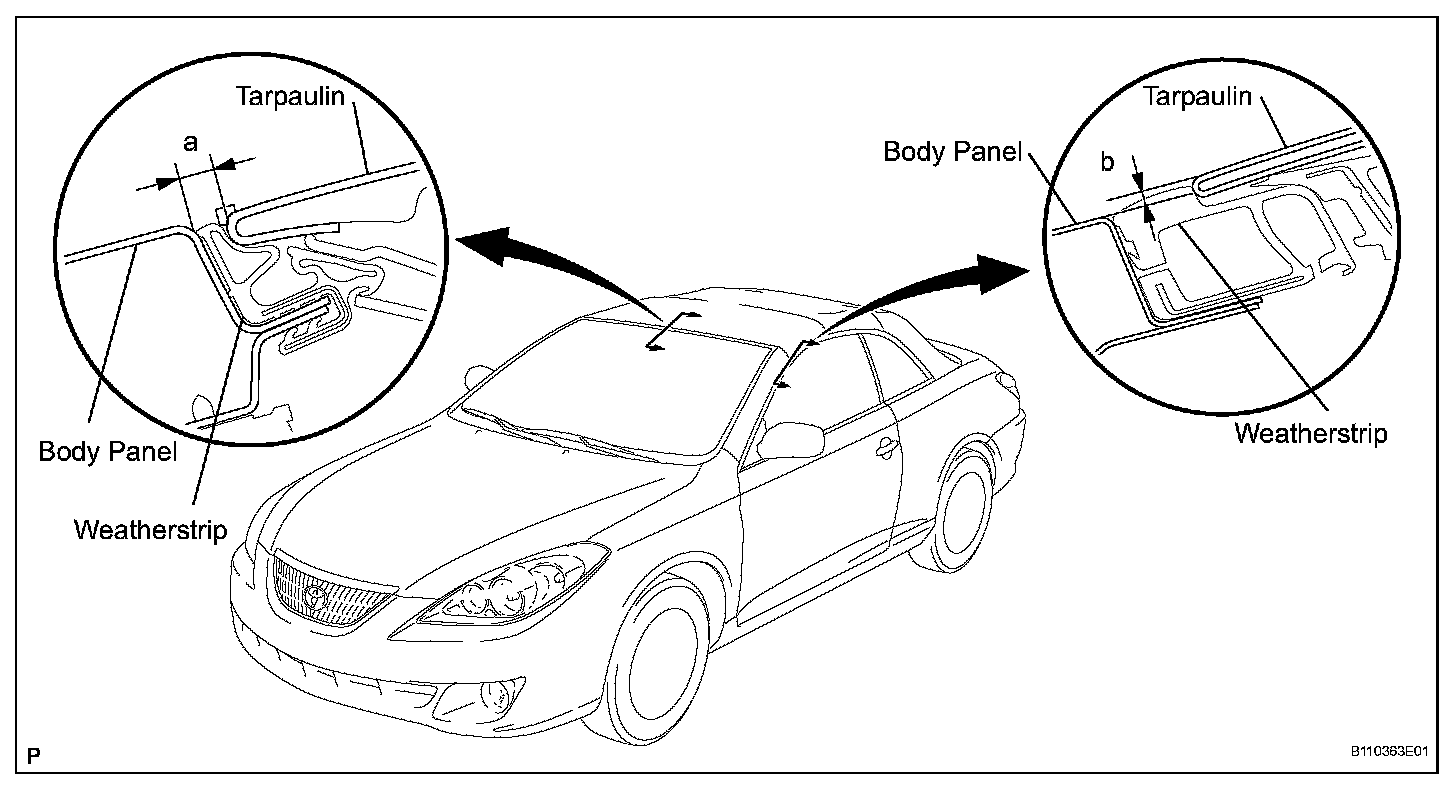 Tarpaulin
a
Body Panel
Weatherstrip

Tarpaulin
Body Panel
b
Weatherstrip

P
B110363E01