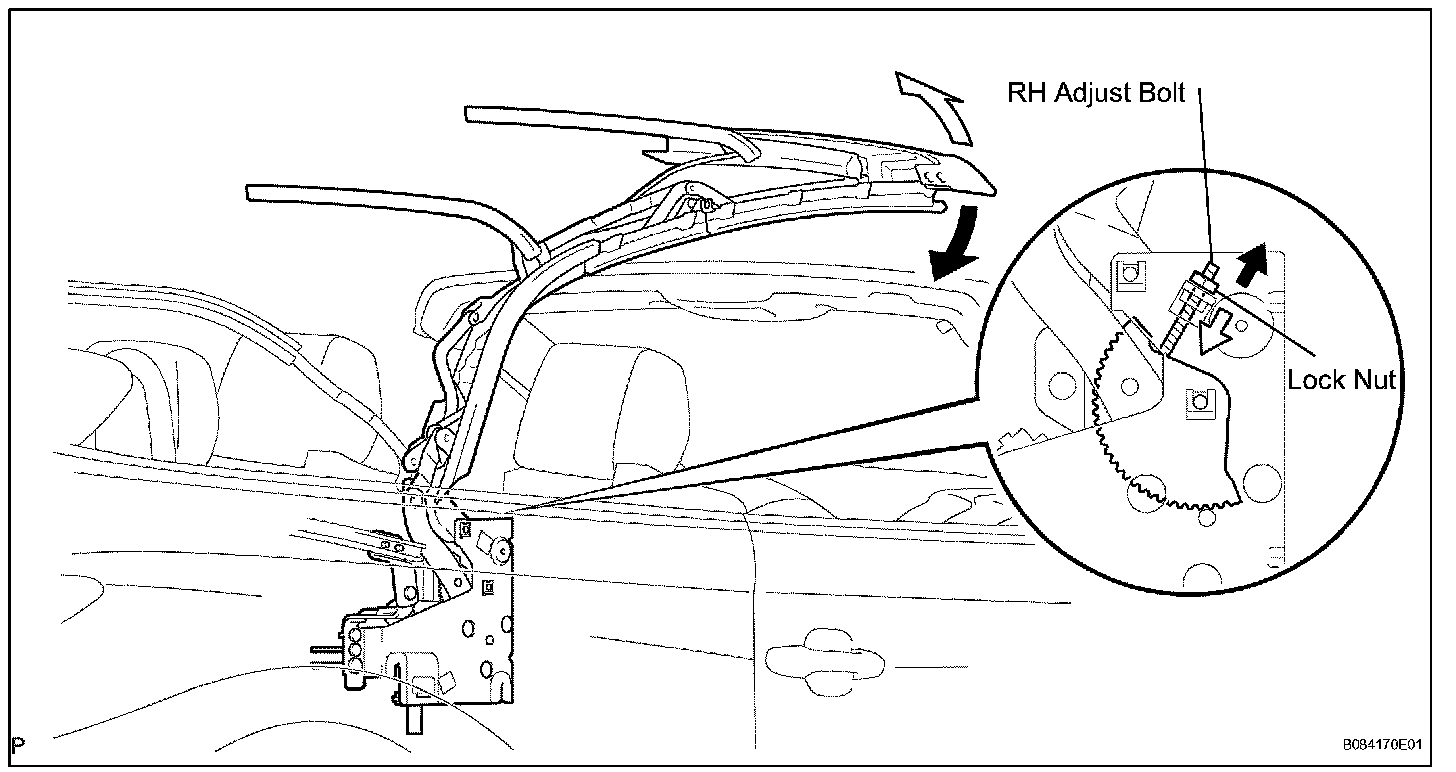 RH Adjust Bolt

Lock Nut

P

B084170E01