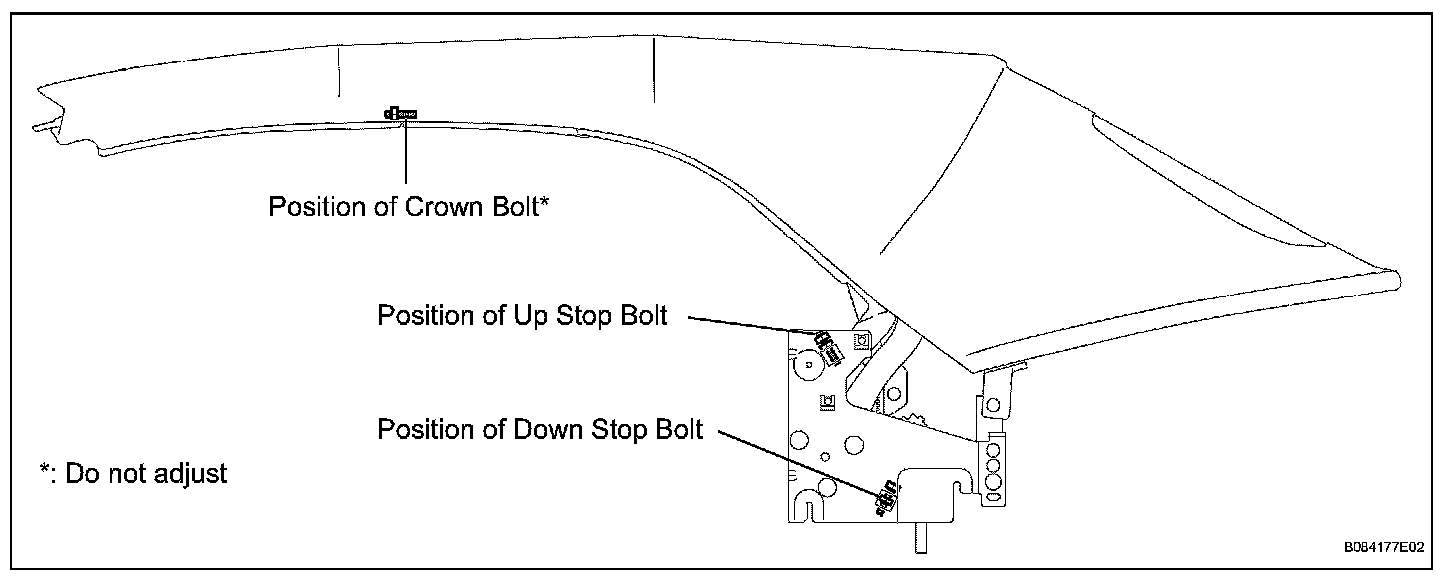 Position of Crown Bolt*

Position of Up Stop Bolt

Position of Down Stop Bolt

*: Do not adjust

B084177E02