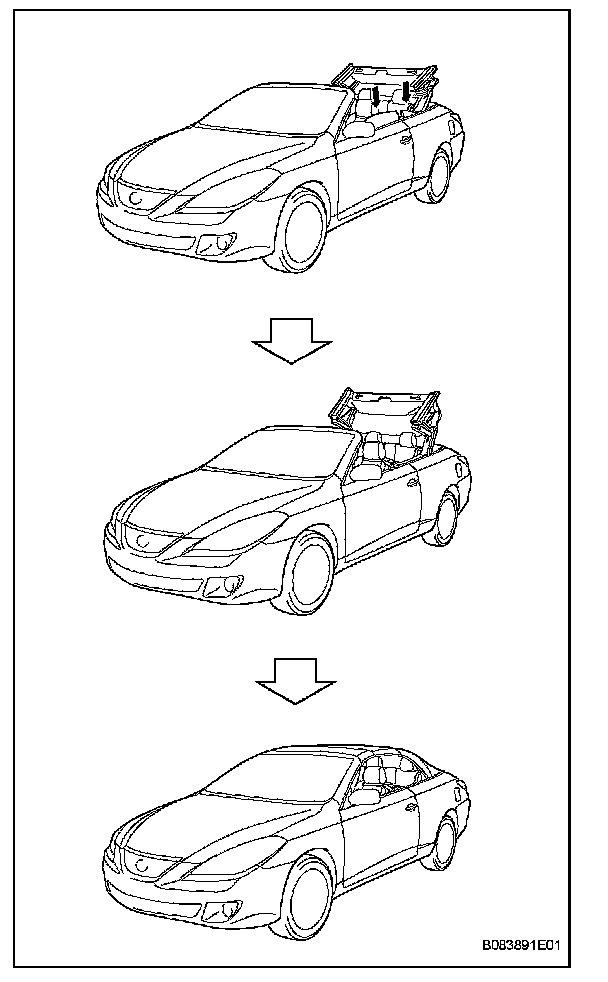 B083891E01