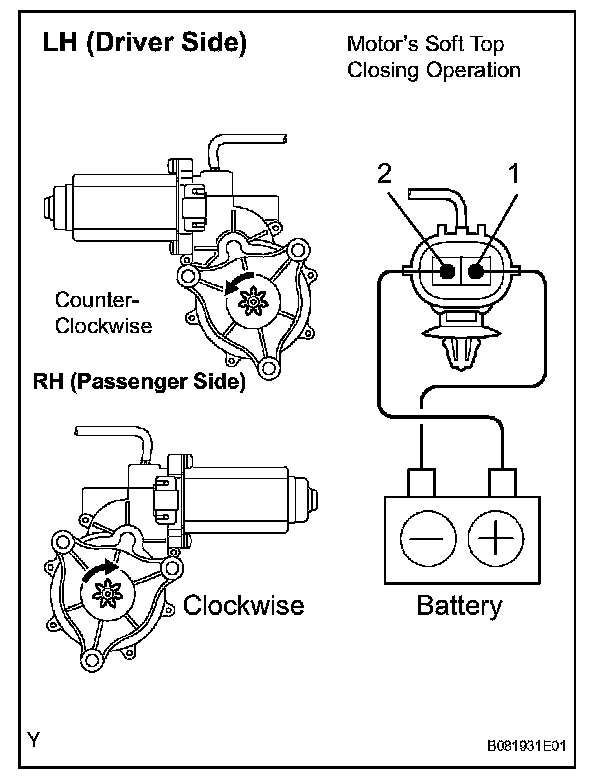 LH (Driver Side)

Motor's Soft Top Closing Operation

2
1

Counter-Clockwise

RH (Passenger Side)

Clockwise

Battery

Y

B081931E01