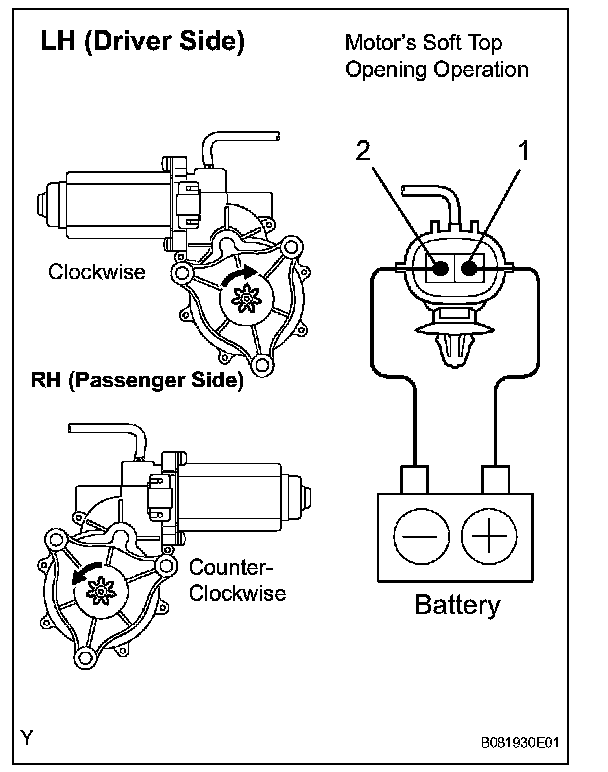 LH (Driver Side)

Motor's Soft Top Opening Operation

2

1

Clockwise

RH (Passenger Side)

Counter-Clockwise

Battery

Y

B081930E01